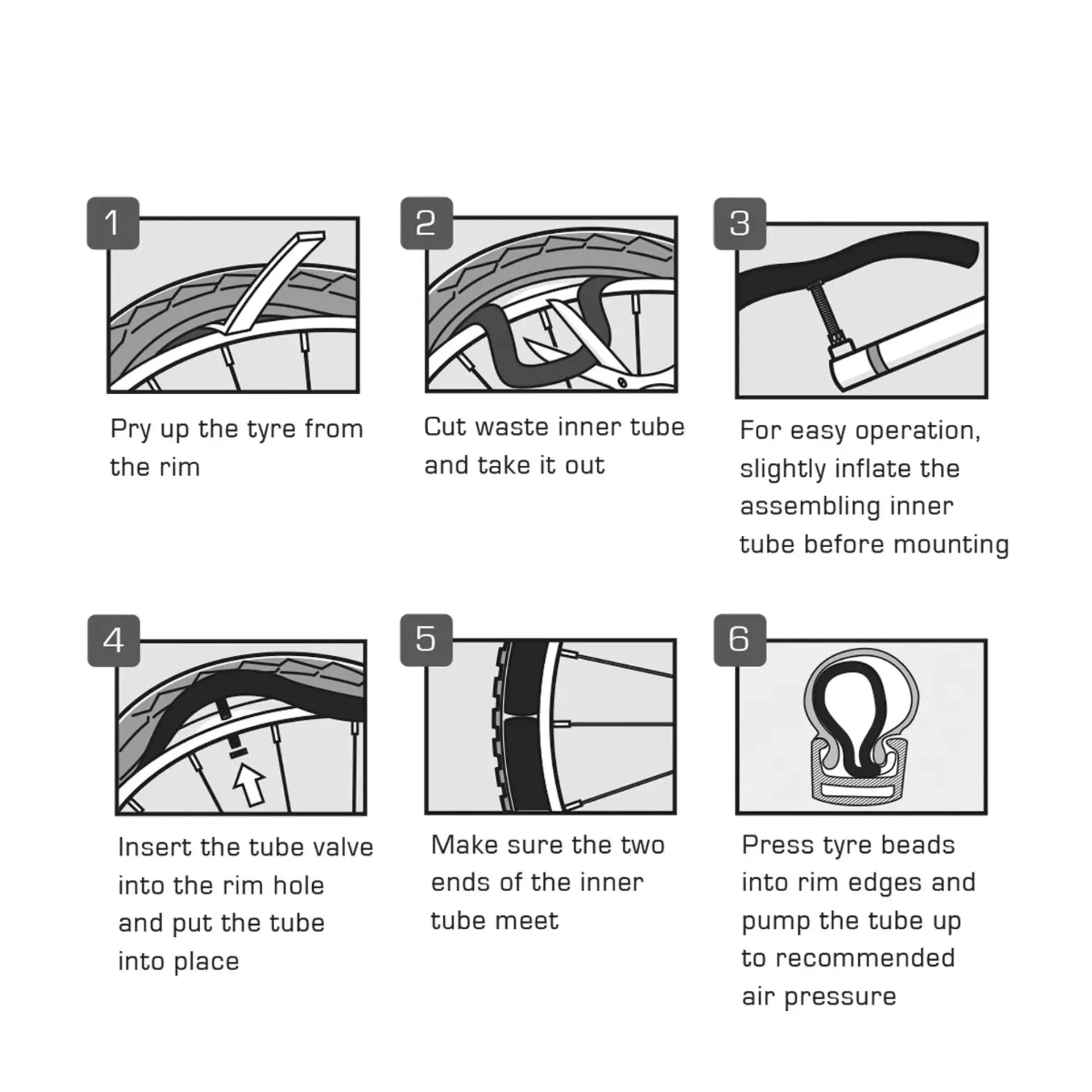 1

Pry up the tyre from the rim

2

Cut waste inner tube and take it out

3

For easy operation, slightly inflate the assembling inner tube before mounting

4

Insert the tube valve into the rim hole and put the tube into place

5

Make sure the two ends of the inner tube meet

6

Press tyre beads into rim edges and pump the tube up to recommended air pressure