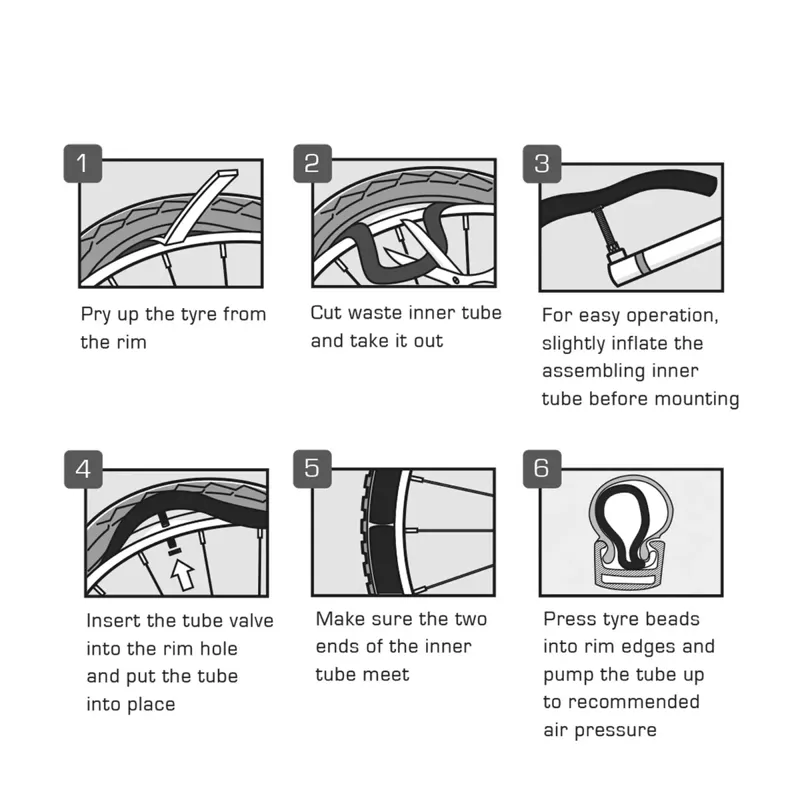 1

Pry up the tyre from the rim

2

Cut waste inner tube and take it out

3

For easy operation, slightly inflate the assembling inner tube before mounting

4

Insert the tube valve into the rim hole and put the tube into place

5

Make sure the two ends of the inner tube meet

6

Press tyre beads into rim edges and pump the tube up to recommended air pressure