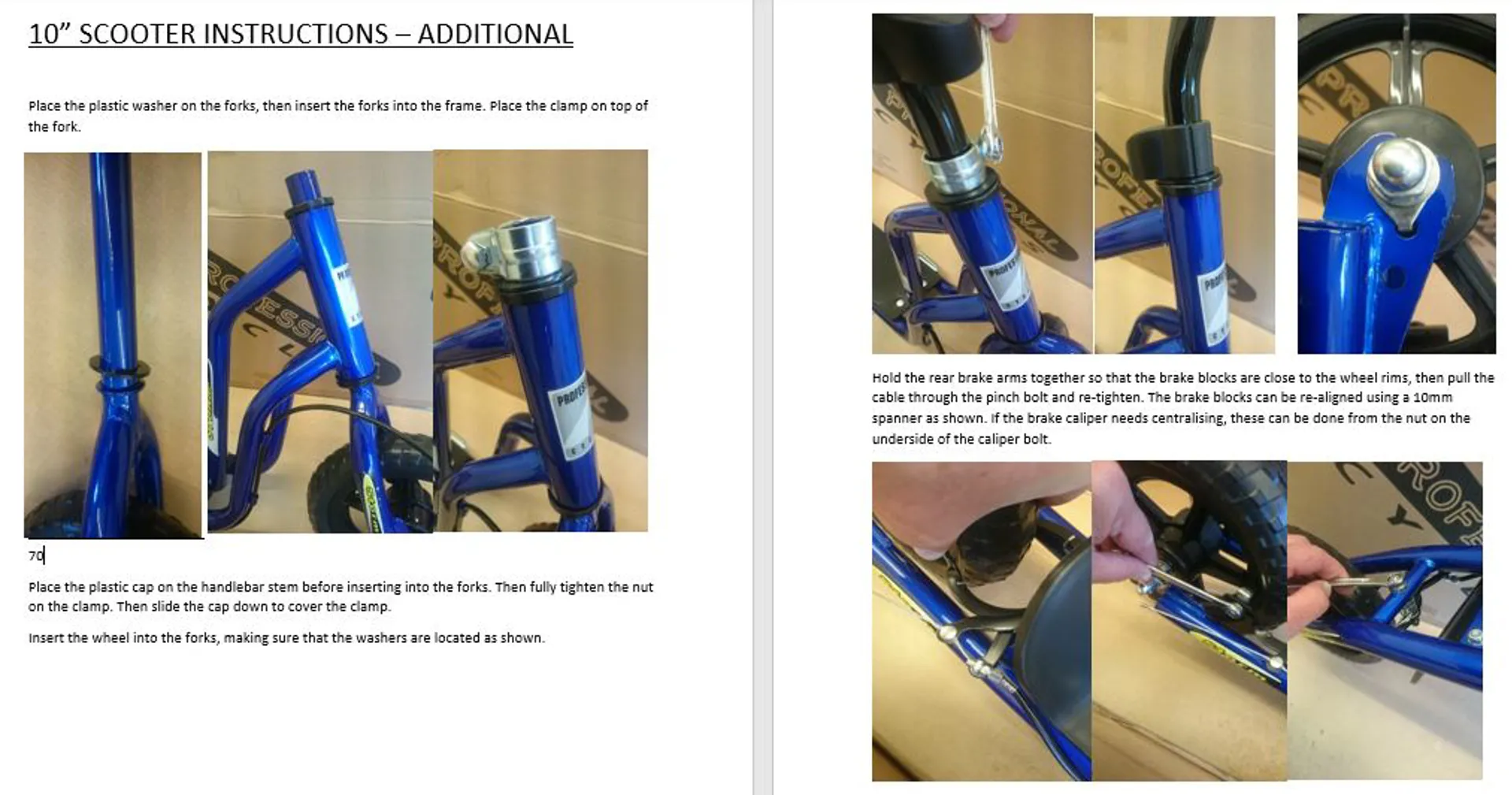 10" SCOOTER INSTRUCTIONS – ADDITIONAL

Place the plastic washer on the forks, then insert the forks into the frame. Place the clamp on top of the fork.

70

Place the plastic cap on the handlebar stem before inserting into the forks. Then fully tighten the nut on the clamp. Then slide the cap down to cover the clamp.

Insert the wheel into the forks, making sure that the washers are located as shown.

Hold the rear brake arms together so that the brake blocks are close to the wheel rims, then pull the cable through the pinch bolt and re-tighten. The brake blocks can be re-aligned using a 10mm spanner as shown. If the brake caliper needs centralising, these can be done from the nut on the underside of the caliper bolt.